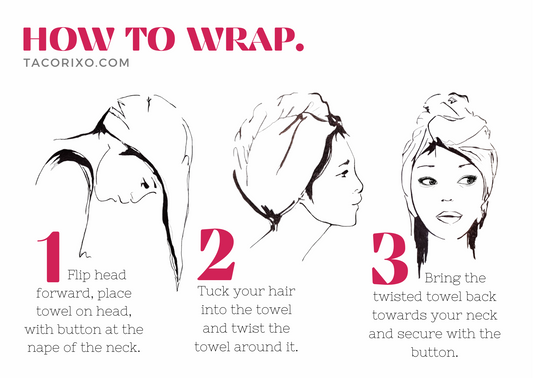 HOW TO WRAP.
TACORIXO.COM

1 Flip head forward, place towel on head, with button at the nape of the neck.

2 Tuck your hair into the towel and twist the towel around it.

3 Bring the twisted towel back towards your neck and secure with the button.